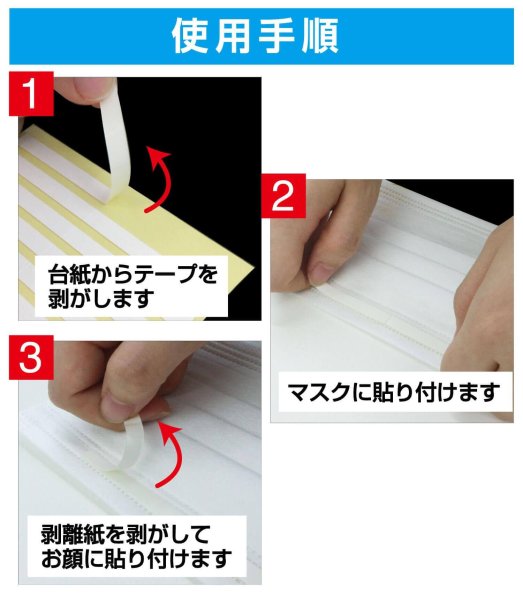 使用手順

1

台紙からテープを剥がします

2

マスクに貼り付けます

3

剥離紙を剥がしてお顔に貼り付けます