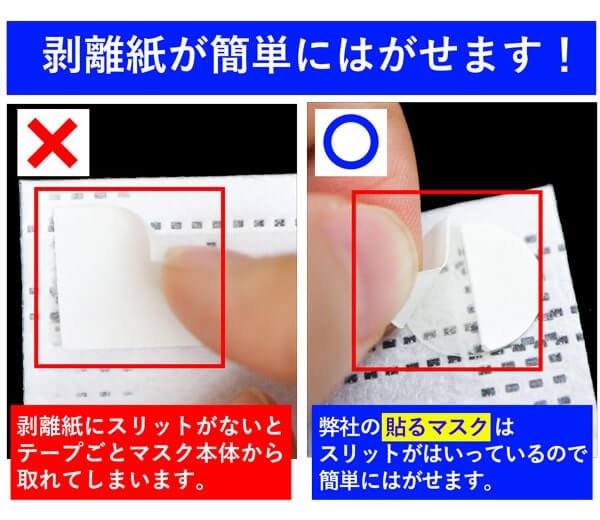 剥離紙が簡単にはがせます！

×

剥離紙にスリットがないとテープごとマスク本体から取れてしまいます。

○

弊社の貼るマスクはスリットがはいっているので簡単にはがせます。