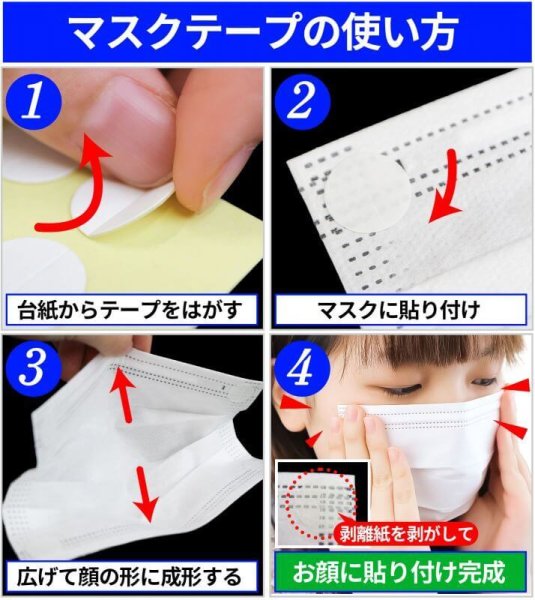 マスクテープの使い方

1
台紙からテープをはがす

2
マスクに貼り付け

3
広げて顔の形に成形する

4
剥離紙を剥がして
お顔に貼り付け完成